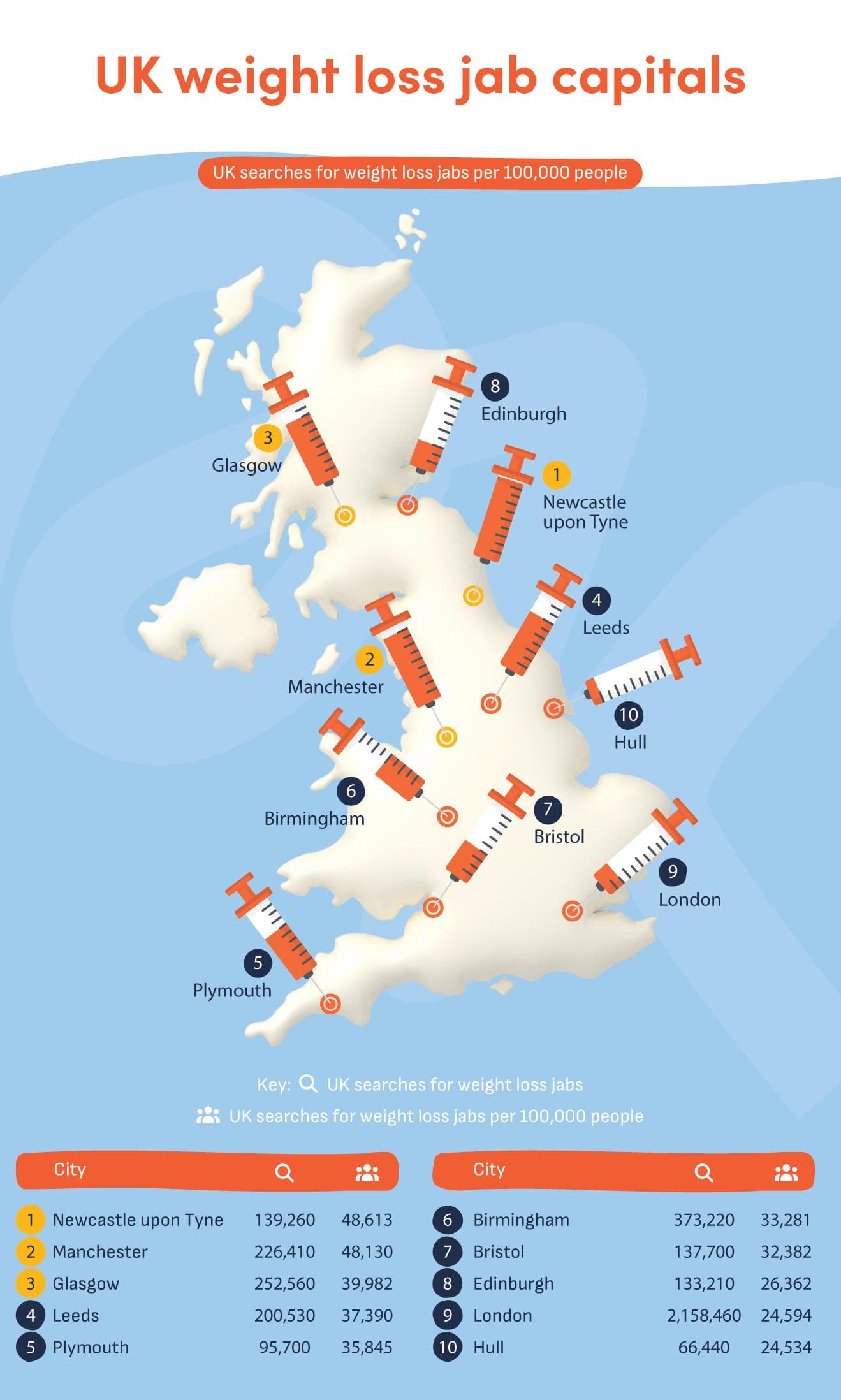 UK weight loss jab capitals

UK searches for weight loss jabs per 100,000 people

8 Edinburgh

3 Glasgow

1 Newcastle upon Tyne

4 Leeds

2 Manchester

10 Hull

6 Birmingham

7 Bristol

9 London

5 Plymouth

Key: UK searches for weight loss jabs
UK searches for weight loss jabs per 100,000 people

| | City | | |
|---|---|---|---|
| 1 | Newcastle upon Tyne | 139,260 | 48,613 |
| 2 | Manchester | 226,410 | 48,130 |
| 3 | Glasgow | 252,560 | 39,982 |
| 4 | Leeds | 200,530 | 37,390 |
| 5 | Plymouth | 95,700 | 35,845 |

| | City | | |
|---|---|---|---|
| 6 | Birmingham | 373,220 | 33,281 |
| 7 | Bristol | 137,700 | 32,382 |
| 8 | Edinburgh | 133,210 | 26,362 |
| 9 | London | 2,158,460 | 24,594 |
| 10 | Hull | 66,440 | 24,534 |